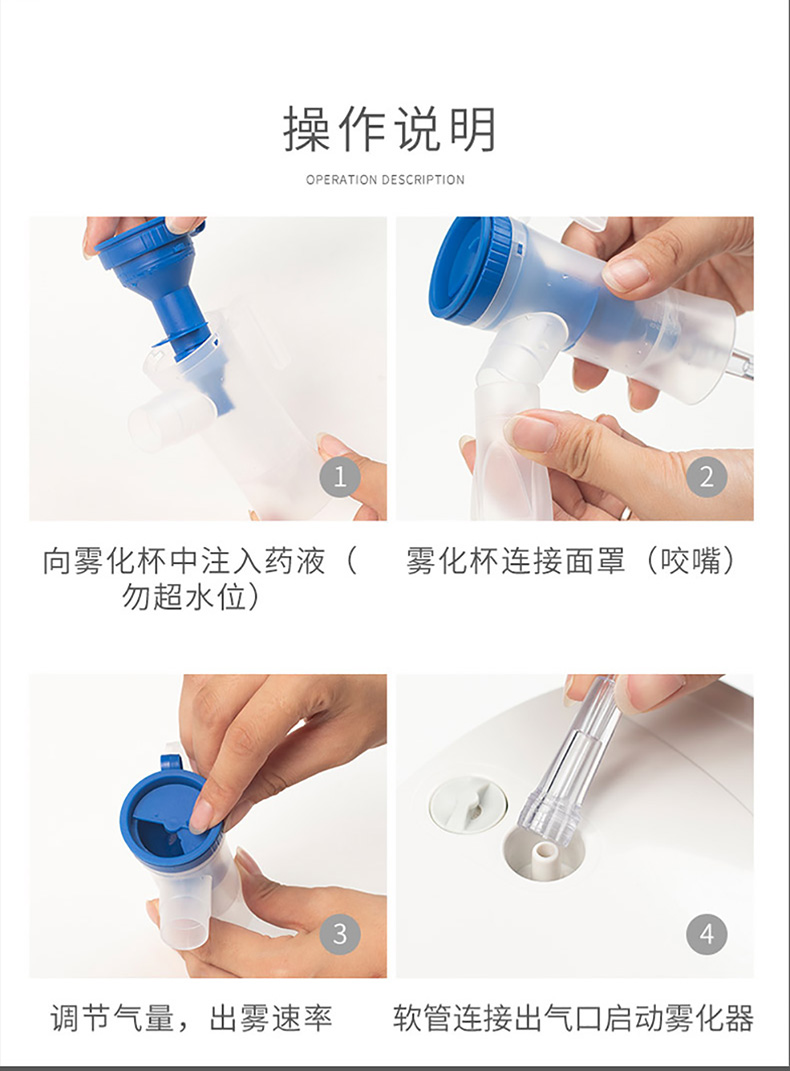 操作说明

OPERATION DESCRIPTION

1

向雾化杯中注入药液（勿超水位）

2

雾化杯连接面罩（咬嘴）

3

调节气量，出雾速率

4

软管连接出气口启动雾化器