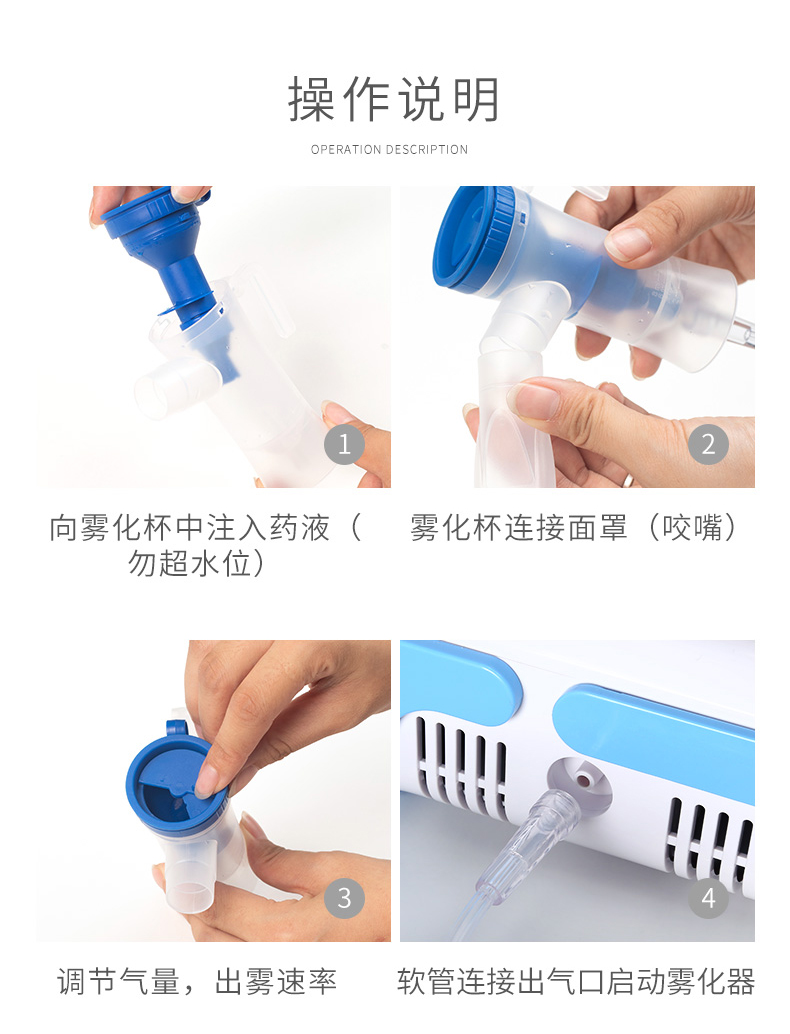 操作说明

OPERATION DESCRIPTION

1

向雾化杯中注入药液（勿超水位）

2

雾化杯连接面罩（咬嘴）

3

调节气量，出雾速率

4

软管连接出气口启动雾化器